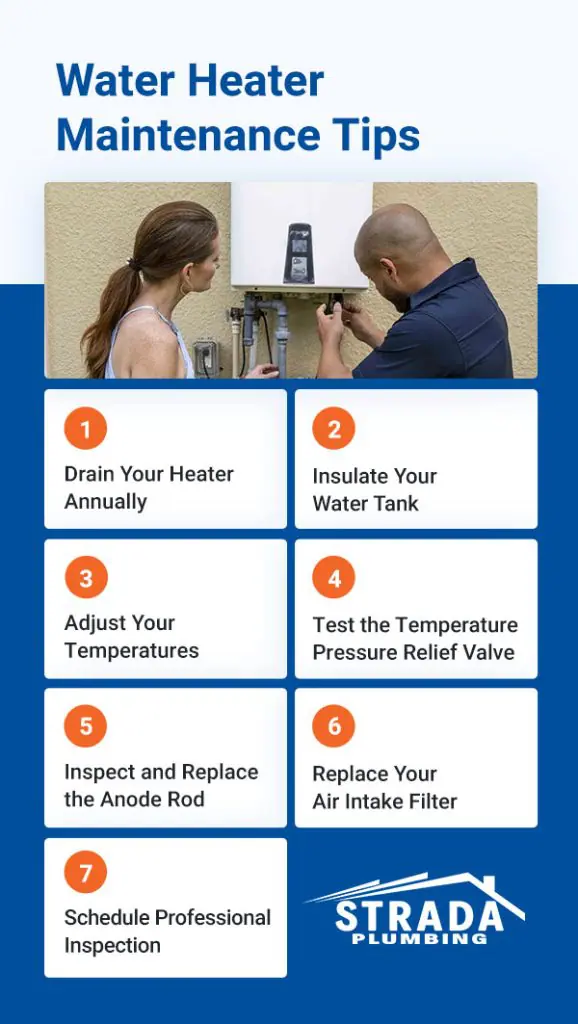 Water Heater Maintenance Tips

1
Drain Your Heater Annually

2
Insulate Your Water Tank

3
Adjust Your Temperatures

4
Test the Temperature Pressure Relief Valve

5
Inspect and Replace the Anode Rod

6
Replace Your Air Intake Filter

7
Schedule Professional Inspection

STRADA
PLUMBING